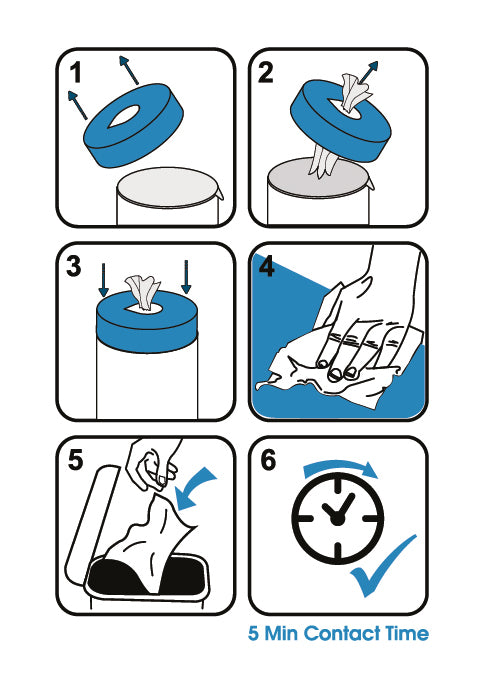 1

2

3

4

5

6

5 Min Contact Time