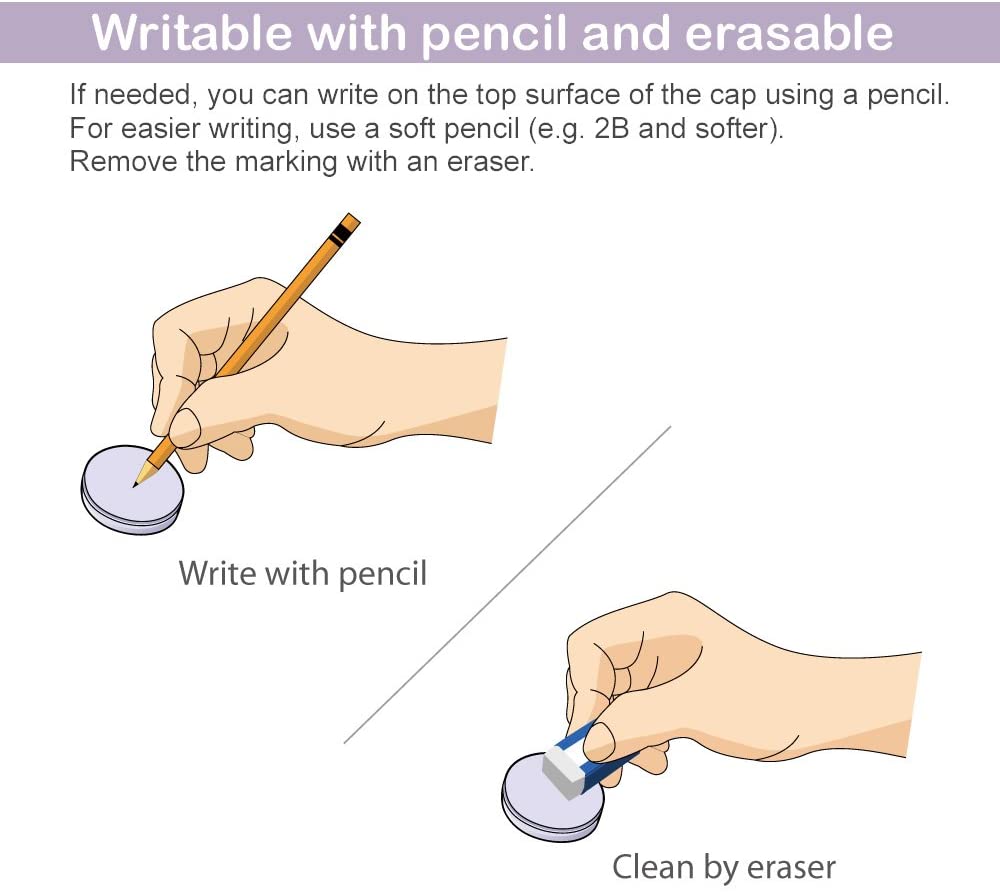 Writable with pencil and erasable

If needed, you can write on the top surface of the cap using a pencil. For easier writing, use a soft pencil (e.g. 2B and softer). Remove the marking with an eraser.

Write with pencil

Clean by eraser