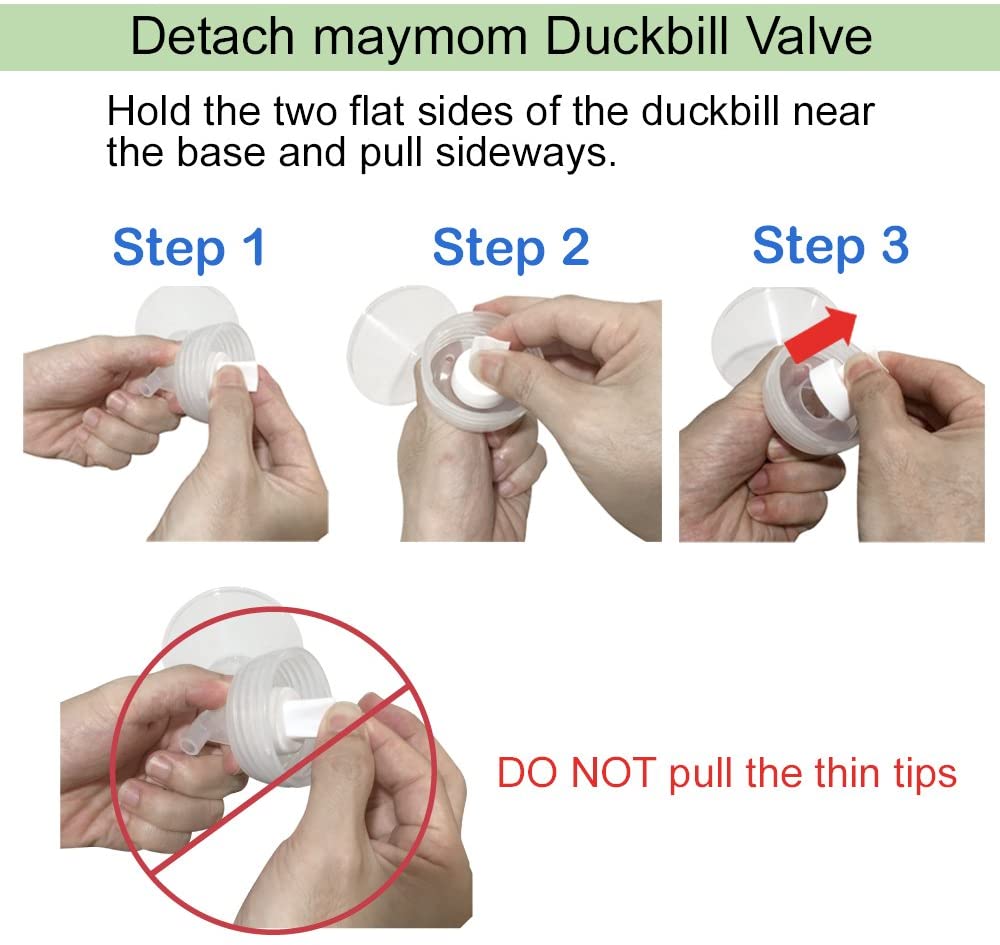 Detach maymom Duckbill Valve

Hold the two flat sides of the duckbill near the base and pull sideways.

Step 1

Step 2

Step 3

DO NOT pull the thin tips