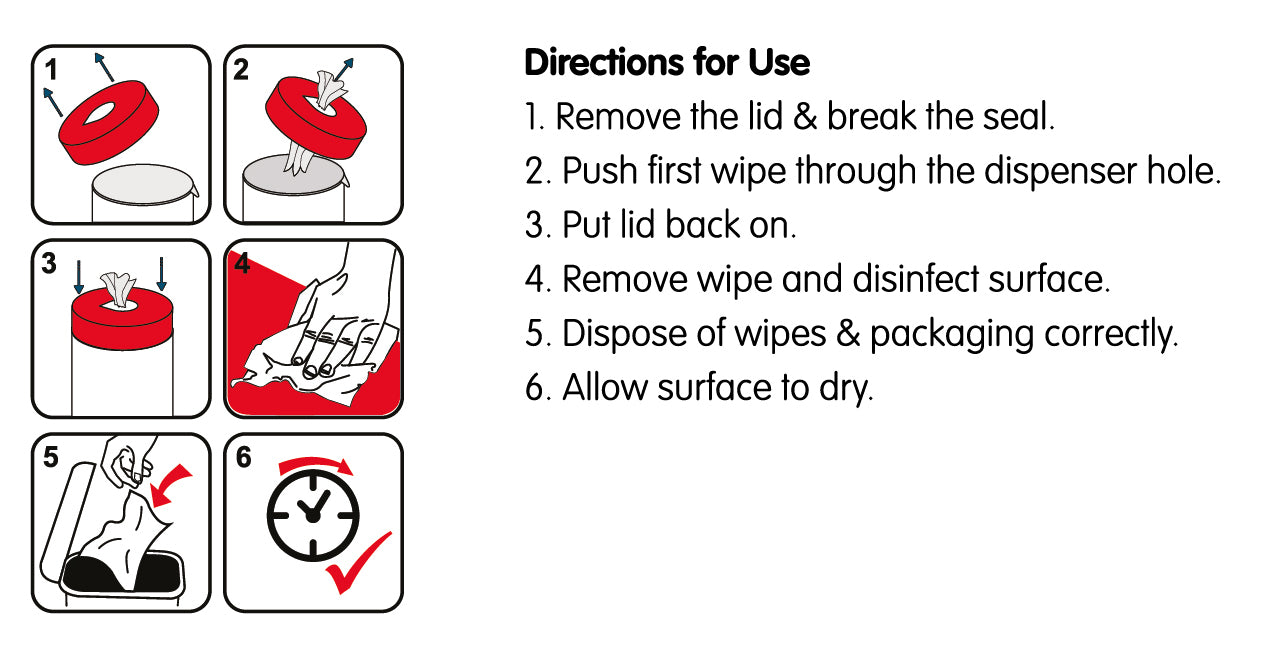 1

2

3

4

5

6

Directions for Use

1. Remove the lid & break the seal.

2. Push first wipe through the dispenser hole.

3. Put lid back on.

4. Remove wipe and disinfect surface.

5. Dispose of wipes & packaging correctly.

6. Allow surface to dry.