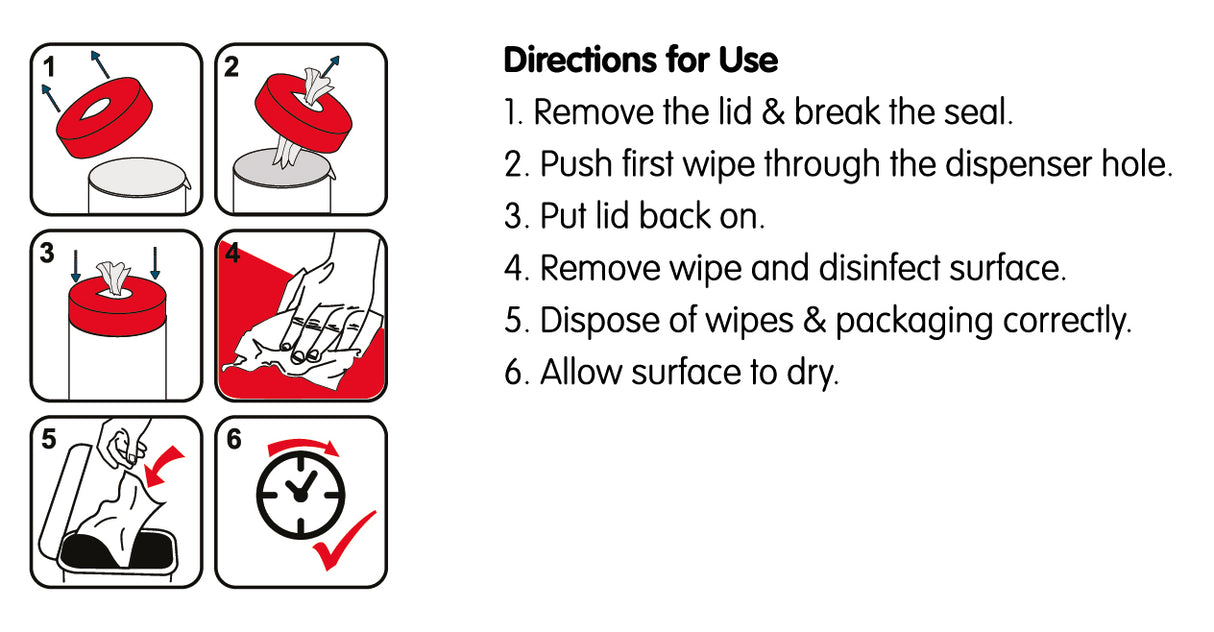 1
2
3
4
5
6

Directions for Use

1. Remove the lid & break the seal.

2. Push first wipe through the dispenser hole.

3. Put lid back on.

4. Remove wipe and disinfect surface.

5. Dispose of wipes & packaging correctly.

6. Allow surface to dry.