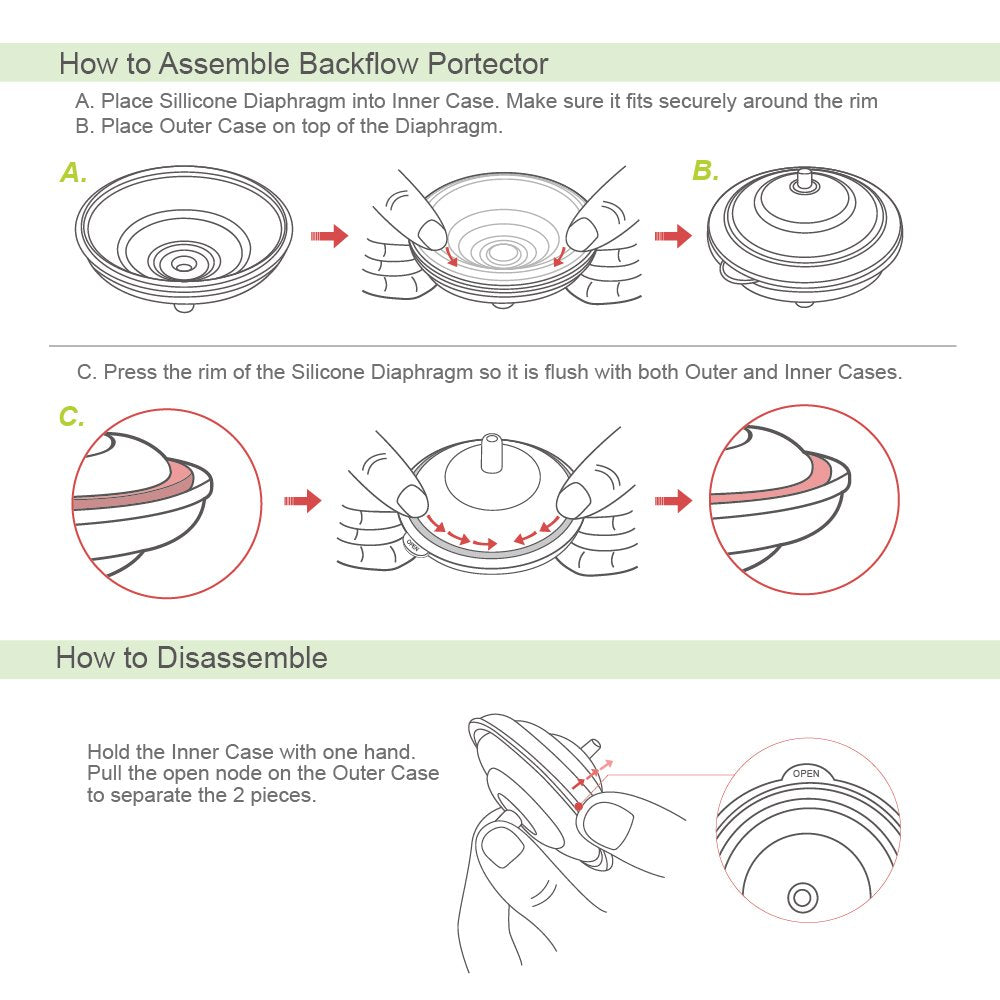 How to Assemble Backflow Portector

A. Place Sillicone Diaphragm into Inner Case. Make sure it fits securely around the rim
B. Place Outer Case on top of the Diaphragm.

A.

B.

C. Press the rim of the Silicone Diaphragm so it is flush with both Outer and Inner Cases.

C.

OPEN

How to Disassemble

Hold the Inner Case with one hand. Pull the open node on the Outer Case to separate the 2 pieces.

OPEN