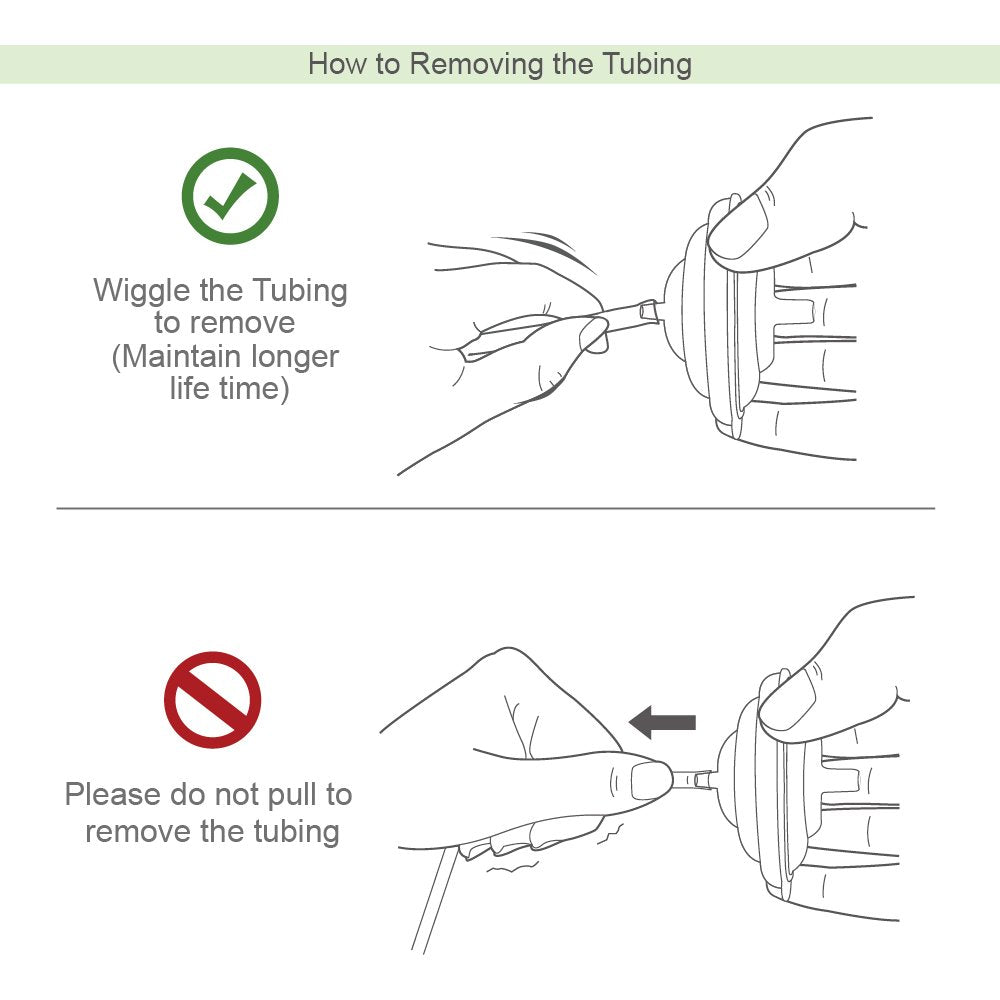 How to Removing the Tubing

Wiggle the Tubing to remove (Maintain longer life time)

Please do not pull to remove the tubing