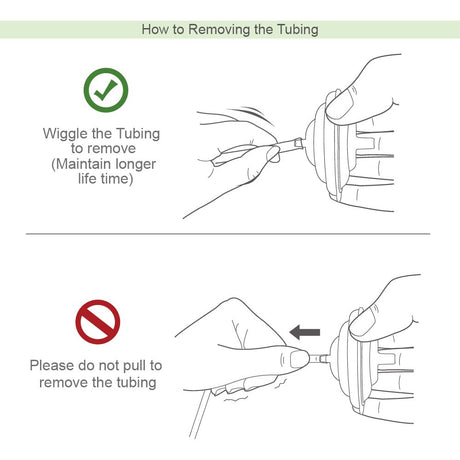 How to Removing the Tubing

Wiggle the Tubing to remove (Maintain longer life time)

Please do not pull to remove the tubing