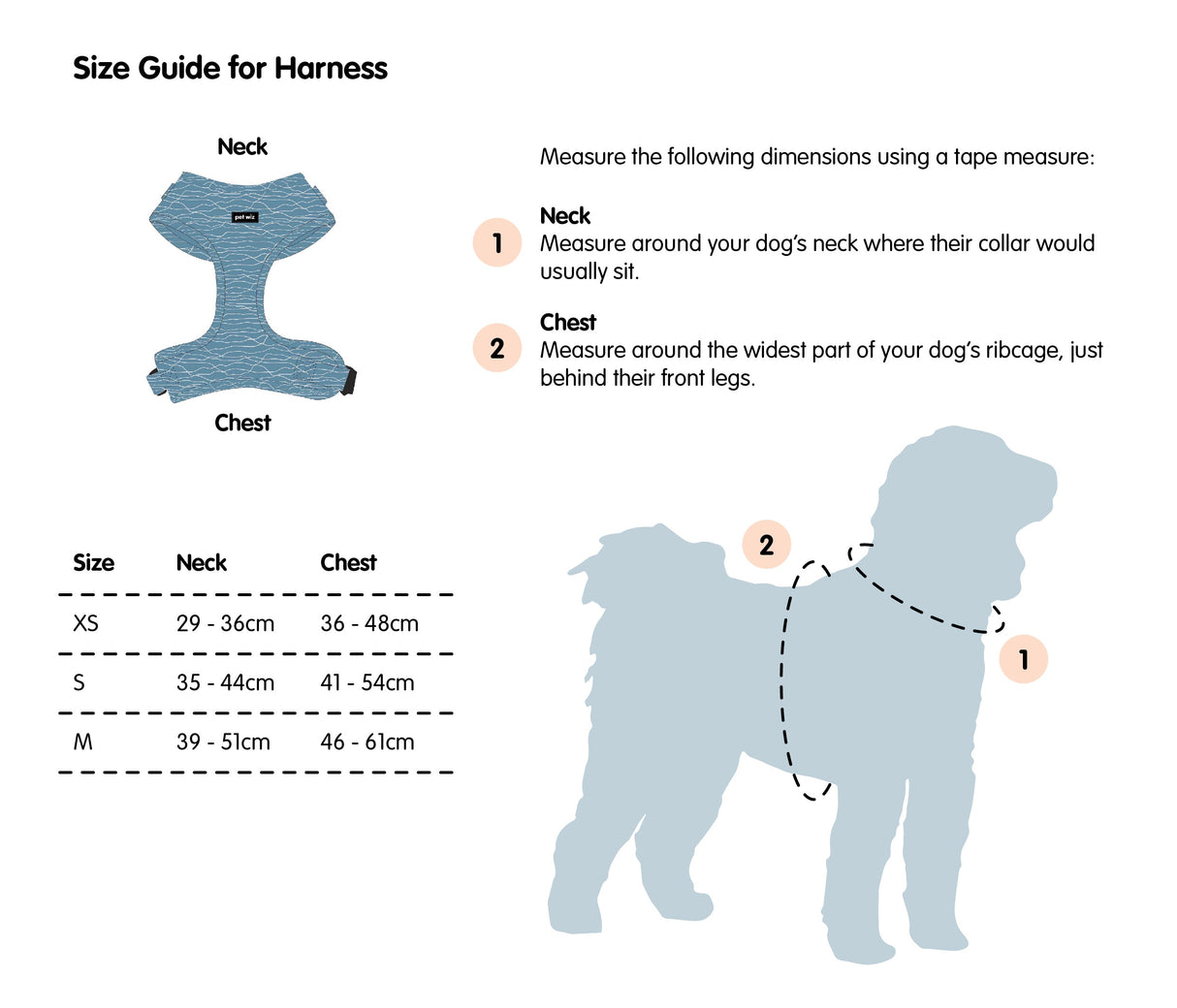 Size Guide for Harness

Neck

pet wiz

Chest

Measure the following dimensions using a tape measure:

1
Neck
Measure around your dog's neck where their collar would usually sit.

2
Chest
Measure around the widest part of your dog's ribcage, just behind their front legs.

| Size | Neck | Chest |
|---|---|---|
| XS | 29 - 36cm | 36 - 48cm |
| S | 35 - 44cm | 41 - 54cm |
| M | 39 - 51cm | 46 - 61cm |

2

1