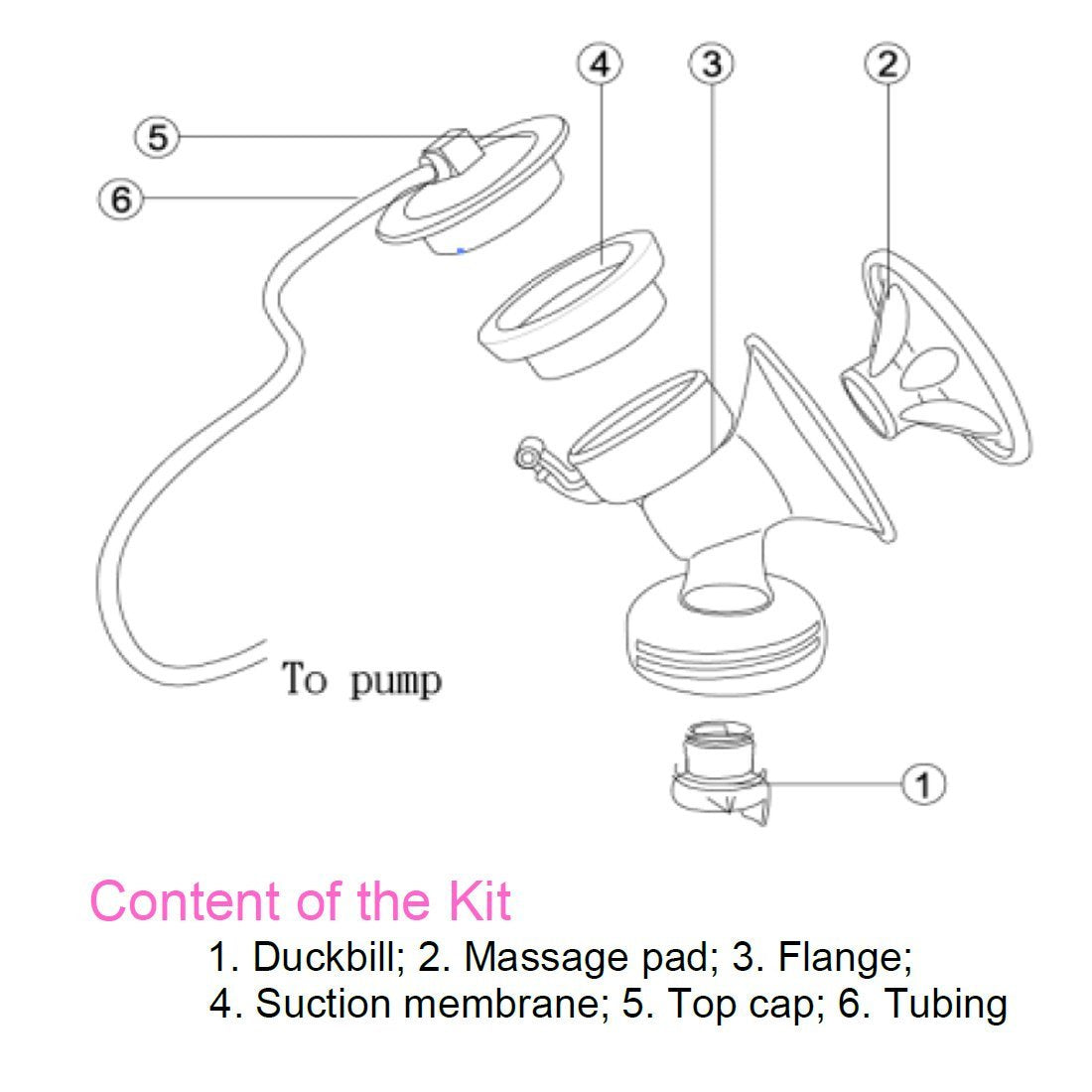 4
3
2
5
6
To pump
1

Content of the Kit
1. Duckbill; 2. Massage pad; 3. Flange;
4. Suction membrane; 5. Top cap; 6. Tubing