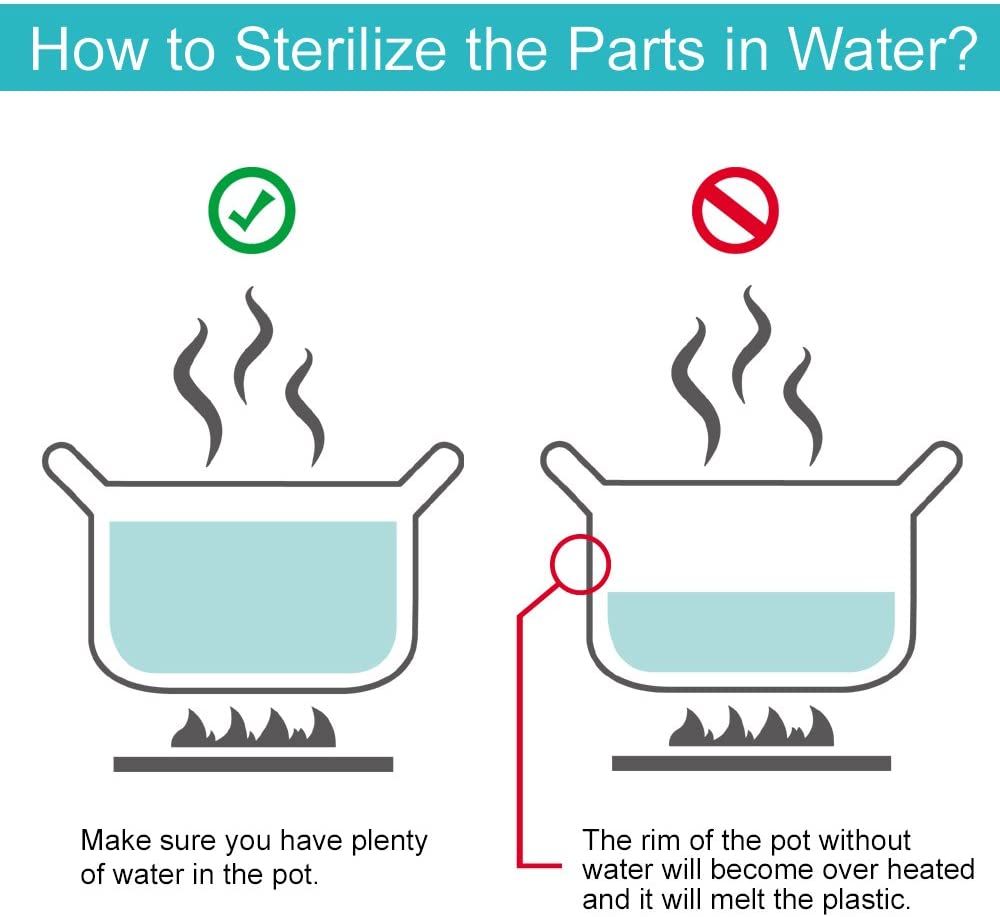 How to Sterilize the Parts in Water?

Make sure you have plenty of water in the pot.

The rim of the pot without water will become over heated and it will melt the plastic.