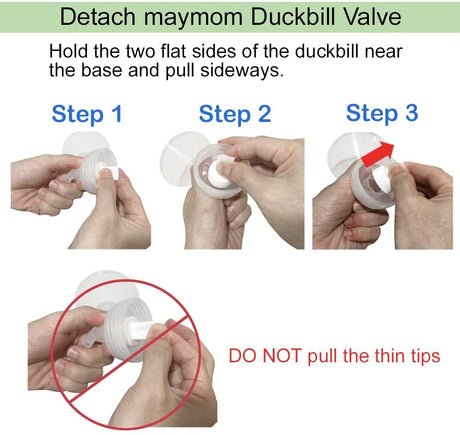 Detach maymom Duckbill Valve

Hold the two flat sides of the duckbill near the base and pull sideways.

Step 1

Step 2

Step 3

DO NOT pull the thin tips