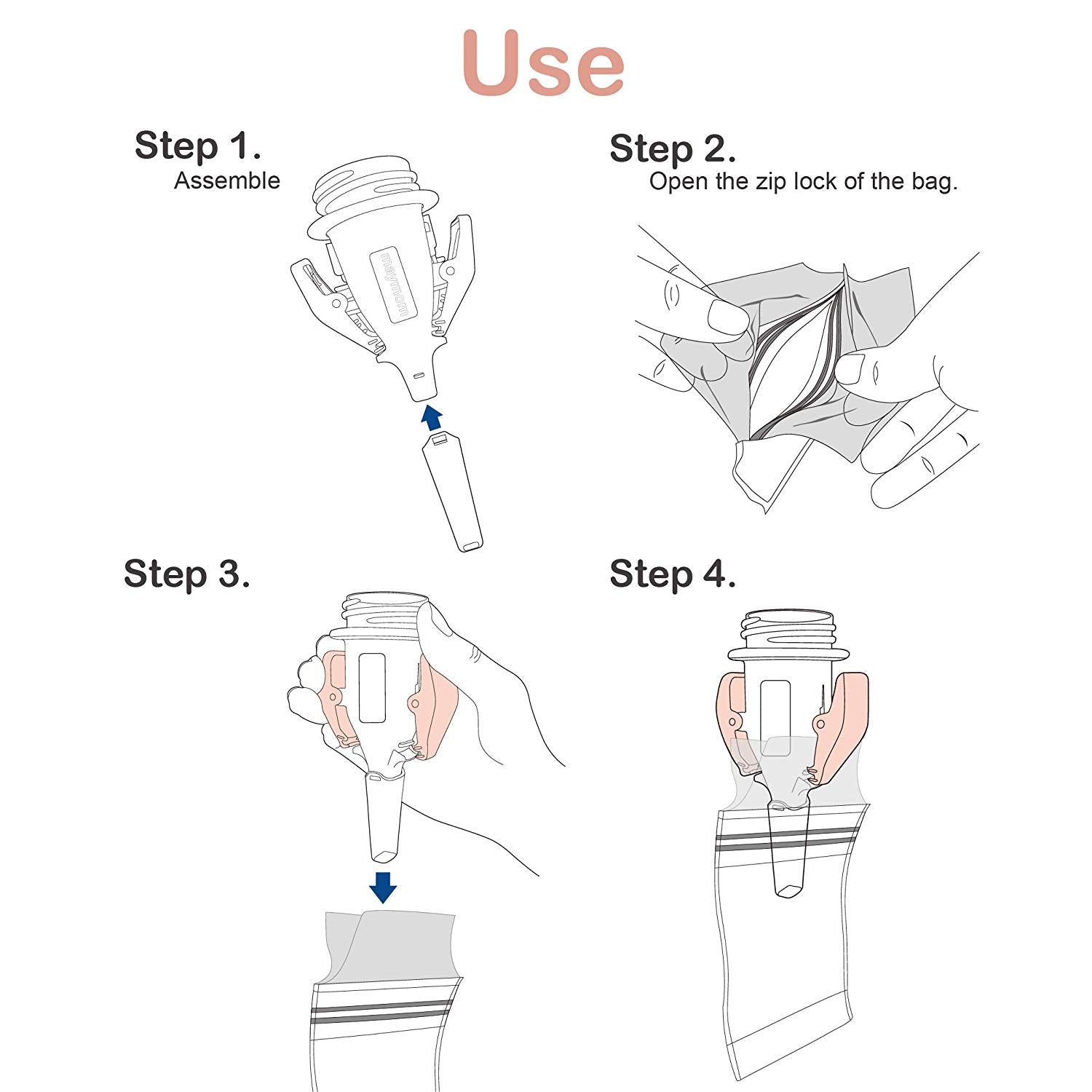 Use

Step 1.
Assemble

maymom

Step 2.
Open the zip lock of the bag.

Step 3.

Step 4.